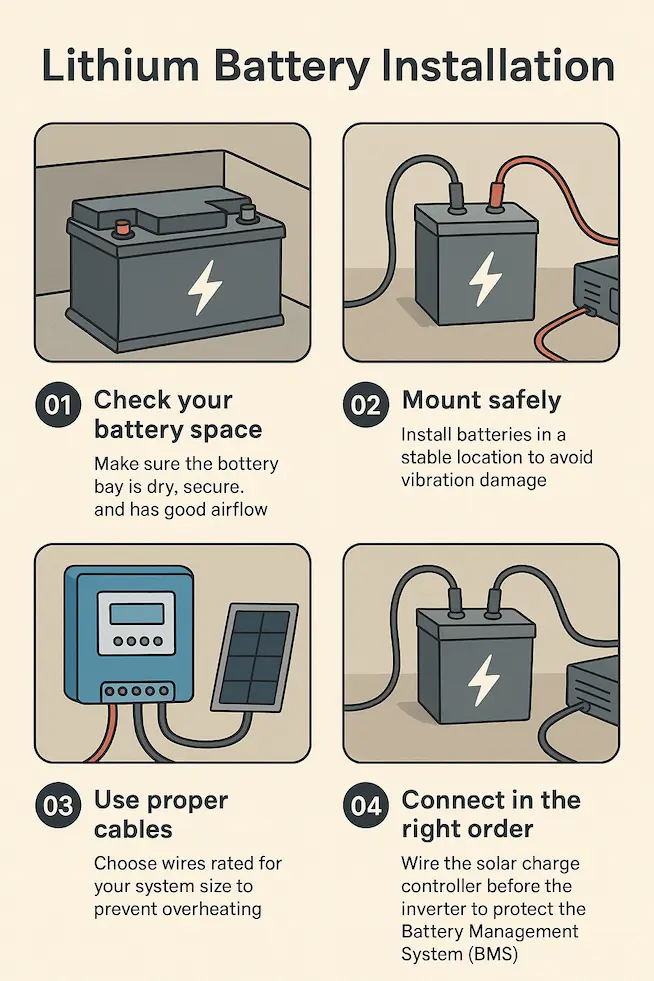 Lithium Battery Installation

01 Check your battery space

Make sure the bottery bay is dry, secure. and has good airflow

02 Mount safely

Install batteries in a stable location to avoid vibration damage

03 Use proper cables

Choose wires rated for your system size to prevent overheating

04 Connect in the right order

Wire the solar charge controller before the inverter to protect the Battery Management System (BMS)